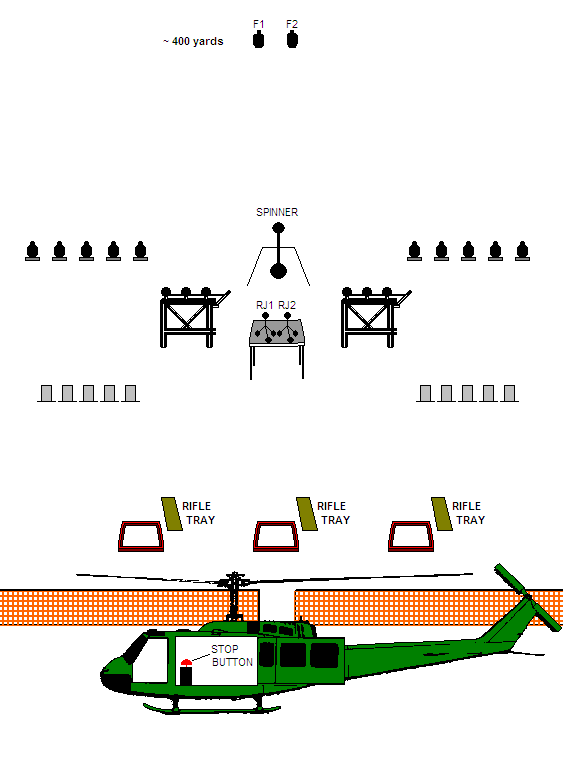 ~ 400 yards

F1 F2

SPINNER

RJ1 RJ2

RIFLE TRAY

RIFLE TRAY

RIFLE TRAY

STOP BUTTON